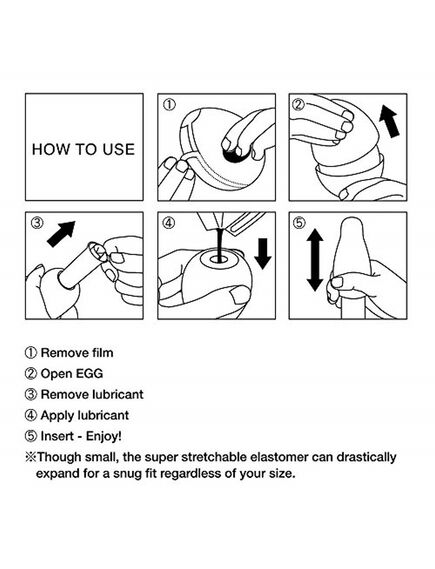 HOW TO USE

①

②

③

④

⑤

① Remove film
② Open EGG
③ Remove lubricant
④ Apply lubricant
⑤ Insert - Enjoy!
※Though small, the super stretchable elastomer can drastically expand for a snug fit regardless of your size.