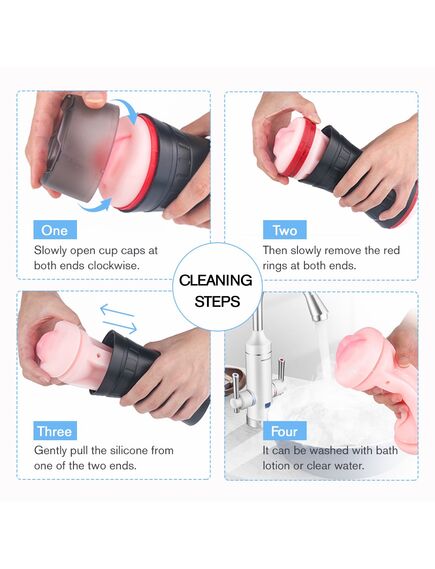 One

Slowly open cup caps at both ends clockwise.

Two

Then slowly remove the red rings at both ends.

CLEANING STEPS

Three

Gently pull the silicone from one of the two ends.

Four

It can be washed with bath lotion or clear water.