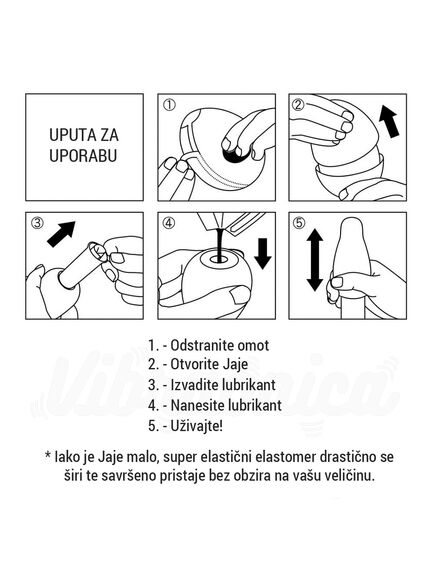 UPUTA ZA UPORABU

①

②

③

④

⑤

1. - Odstranite omot
2. - Otvorite Jaje
3. - Izvadite lubrikant
4. - Nanesite lubrikant
5. - Uživajte!

Vibronica

* Iako je Jaje malo, super elastični elastomer drastično se širi te savršeno pristaje bez obzira na vašu veličinu.