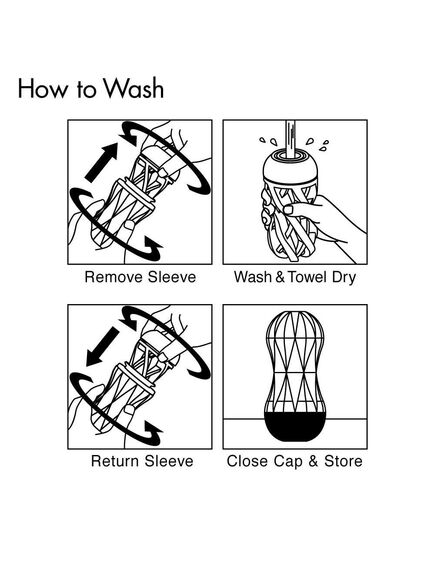 How to Wash

Remove Sleeve

Wash & Towel Dry

Return Sleeve

Close Cap & Store