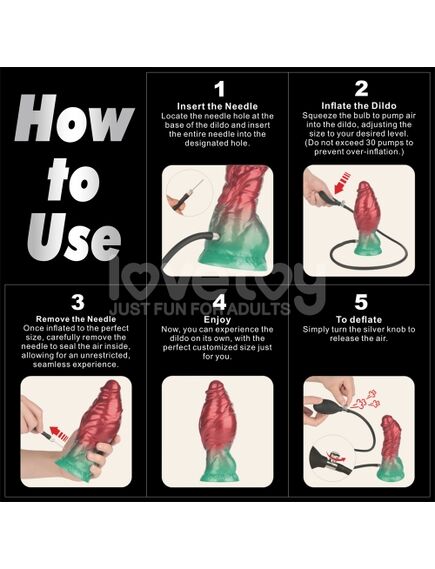 How to Use

1
Insert the Needle
Locate the needle hole at the base of the dildo and insert the entire needle into the designated hole.

2
Inflate the Dildo
Squeeze the bulb to pump air into the dildo, adjusting the size to your desired level. (Do not exceed 30 pumps to prevent over-inflation.)

lovetoy
JUST FUN FOR ADULTS

3
Remove the Needle
Once inflated to the perfect size, carefully remove the needle to seal the air inside, allowing for an unrestricted, seamless experience.

4
Enjoy
Now, you can experience the dildo on its own, with the perfect customized size just for you.

5
To deflate
Simply turn the silver knob to release the air.