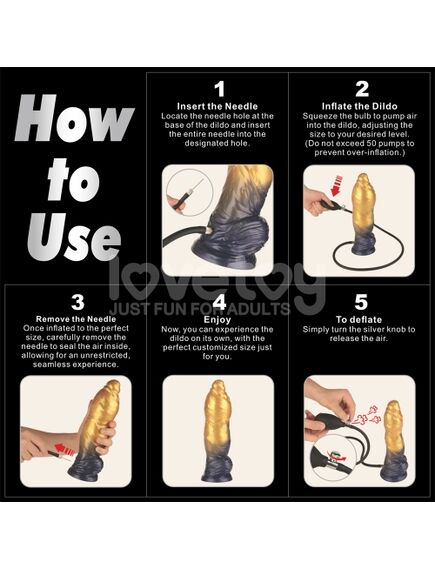 How to Use

1
Insert the Needle
Locate the needle hole at the base of the dildo and insert the entire needle into the designated hole.

2
Inflate the Dildo
Squeeze the bulb to pump air into the dildo, adjusting the size to your desired level. (Do not exceed 50 pumps to prevent over-inflation.)

lovetoy
JUST FUN FOR ADULTS

3
Remove the Needle
Once inflated to the perfect size, carefully remove the needle to seal the air inside, allowing for an unrestricted, seamless experience.

4
Enjoy
Now, you can experience the dildo on its own, with the perfect customized size just for you.

5
To deflate
Simply turn the silver knob to release the air.