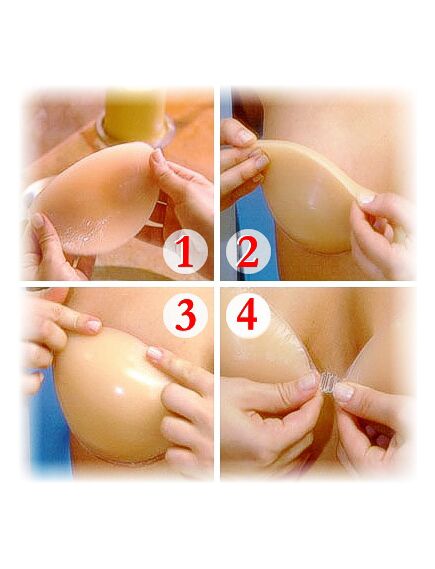 1
2
3
4