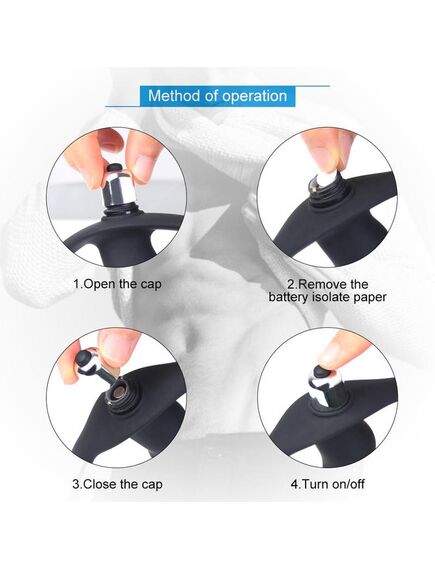 Method of operation

1.Open the cap

2.Remove the battery isolate paper

3.Close the cap

4.Turn on/off