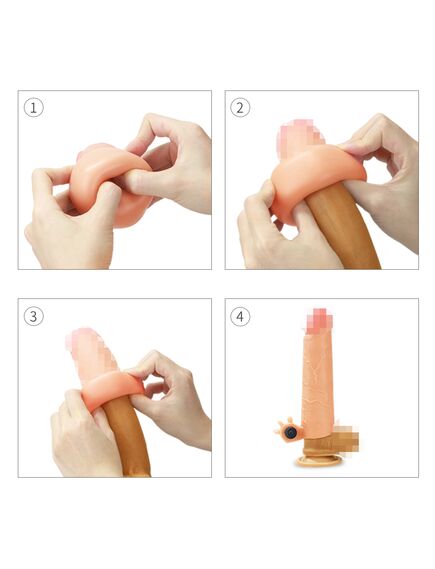 1

2

3

4