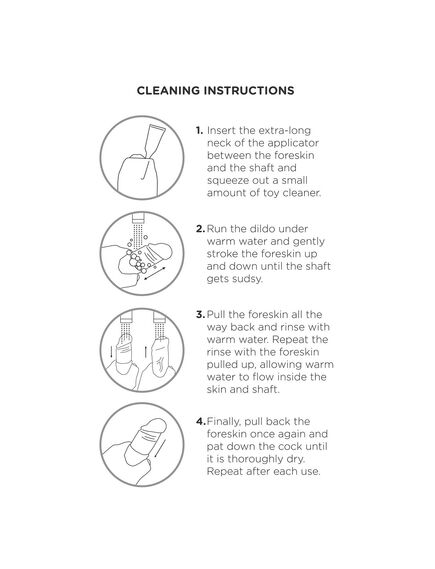 CLEANING INSTRUCTIONS

1. Insert the extra-long neck of the applicator between the foreskin and the shaft and squeeze out a small amount of toy cleaner.

2. Run the dildo under warm water and gently stroke the foreskin up and down until the shaft gets sudsy.

3. Pull the foreskin all the way back and rinse with warm water. Repeat the rinse with the foreskin pulled up, allowing warm water to flow inside the skin and shaft.

4. Finally, pull back the foreskin once again and pat down the cock until it is thoroughly dry. Repeat after each use.