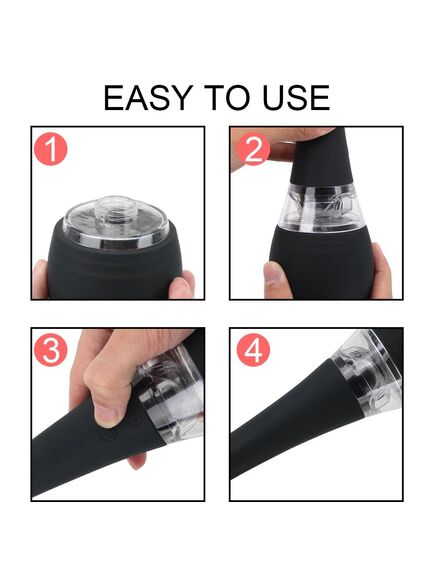 EASY TO USE

1

2

3

4