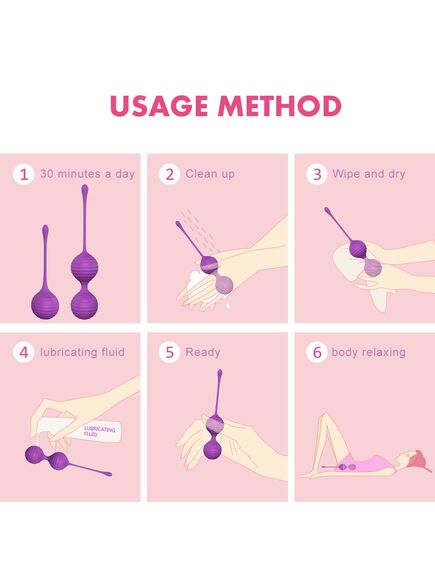 USAGE METHOD

1 30 minutes a day

2 Clean up

3 Wipe and dry

4 lubricating fluid

LUBRICATING FLUID

5 Ready

6 body relaxing