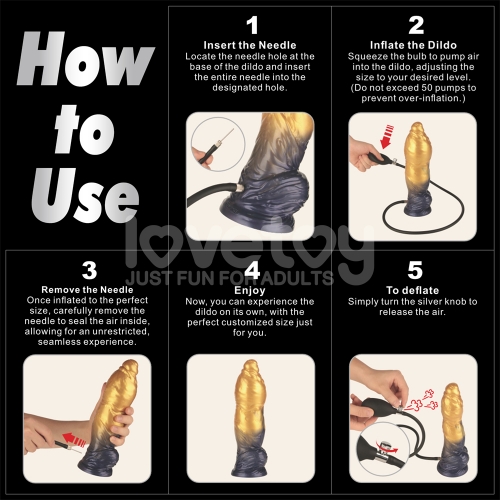 How to Use

1
Insert the Needle
Locate the needle hole at the base of the dildo and insert the entire needle into the designated hole.

2
Inflate the Dildo
Squeeze the bulb to pump air into the dildo, adjusting the size to your desired level. (Do not exceed 50 pumps to prevent over-inflation.)

lovetoy
JUST FUN FOR ADULTS

3
Remove the Needle
Once inflated to the perfect size, carefully remove the needle to seal the air inside, allowing for an unrestricted, seamless experience.

4
Enjoy
Now, you can experience the dildo on its own, with the perfect customized size just for you.

5
To deflate
Simply turn the silver knob to release the air.