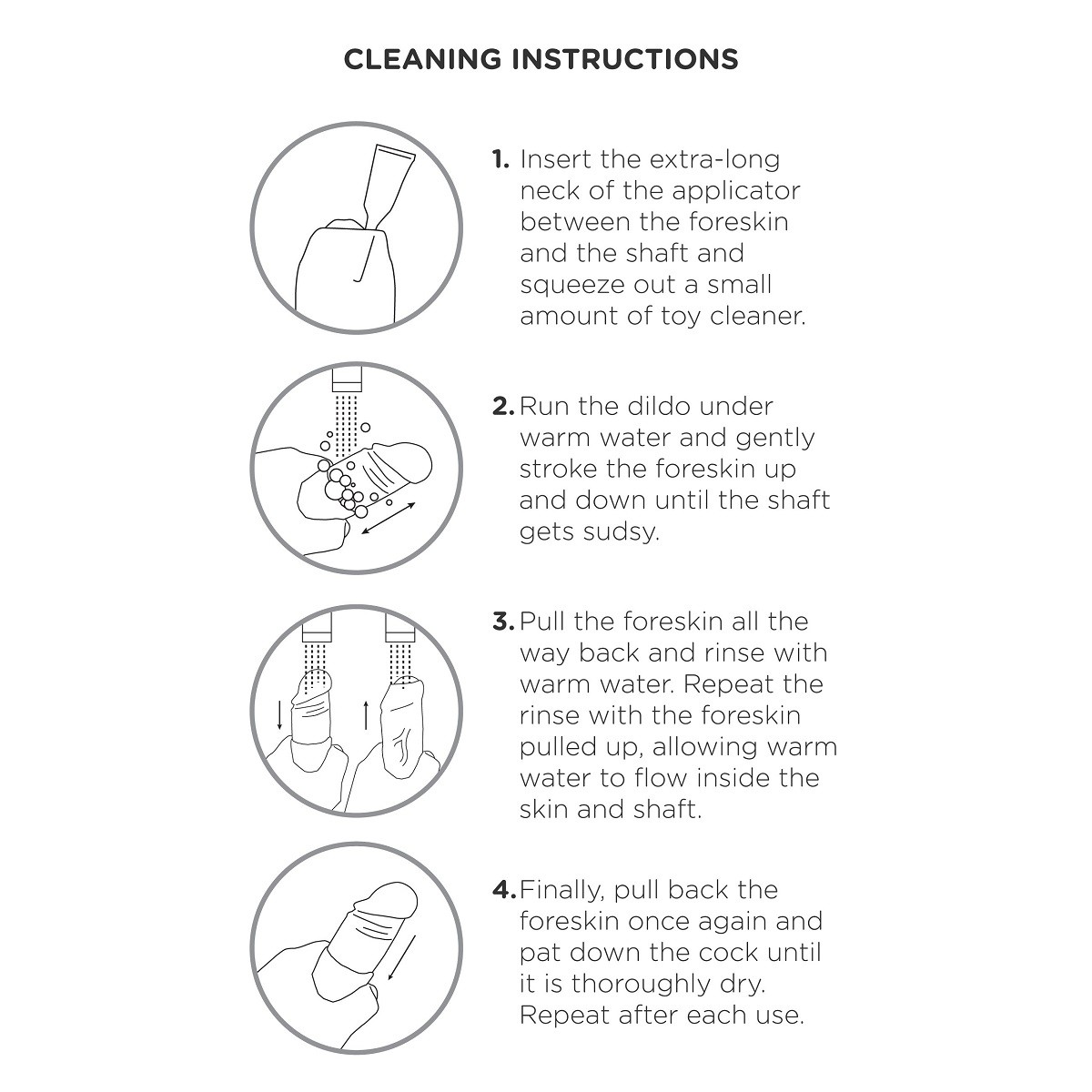 CLEANING INSTRUCTIONS

1. Insert the extra-long neck of the applicator between the foreskin and the shaft and squeeze out a small amount of toy cleaner.

2. Run the dildo under warm water and gently stroke the foreskin up and down until the shaft gets sudsy.

3. Pull the foreskin all the way back and rinse with warm water. Repeat the rinse with the foreskin pulled up, allowing warm water to flow inside the skin and shaft.

4. Finally, pull back the foreskin once again and pat down the cock until it is thoroughly dry. Repeat after each use.