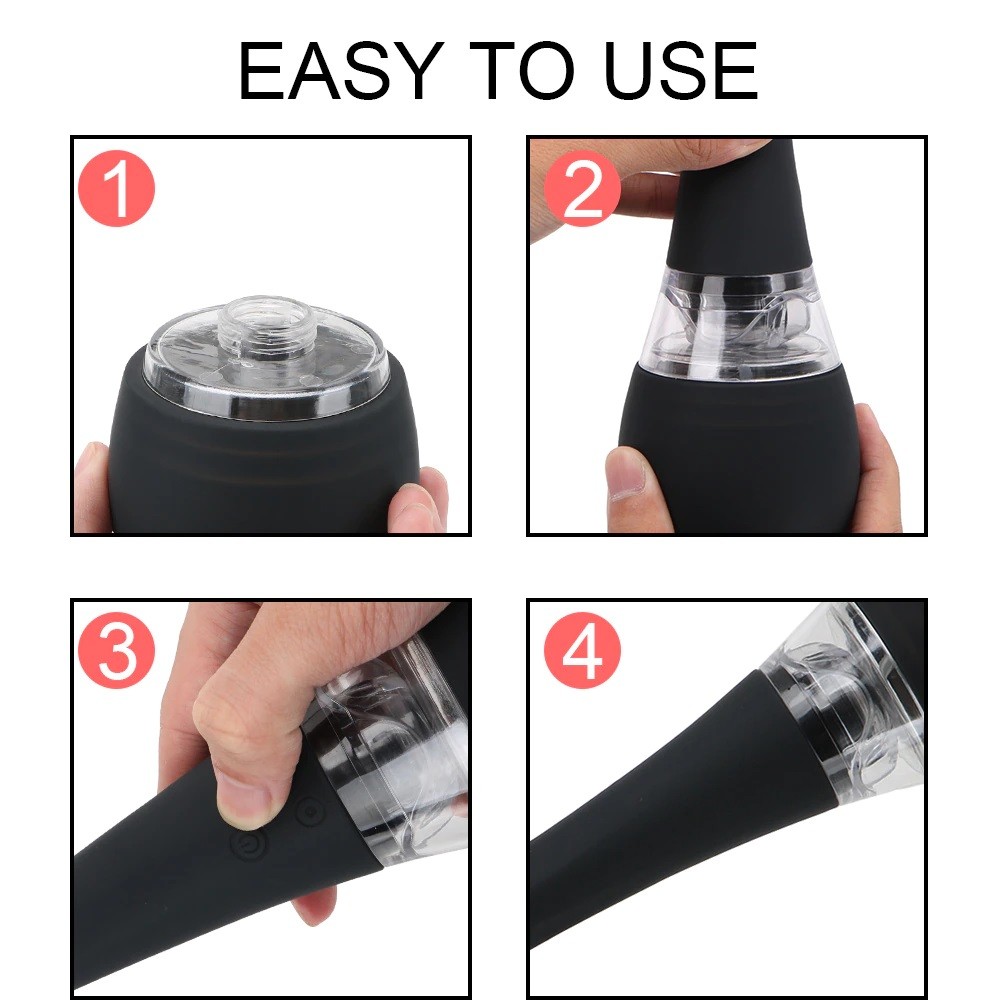 EASY TO USE

1

2

3

4