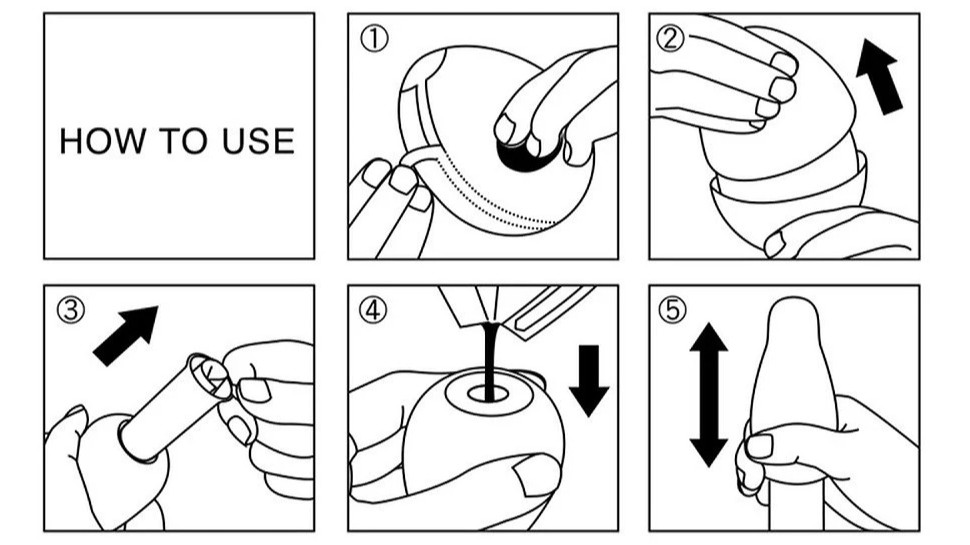 HOW TO USE

①

②

③

④

⑤